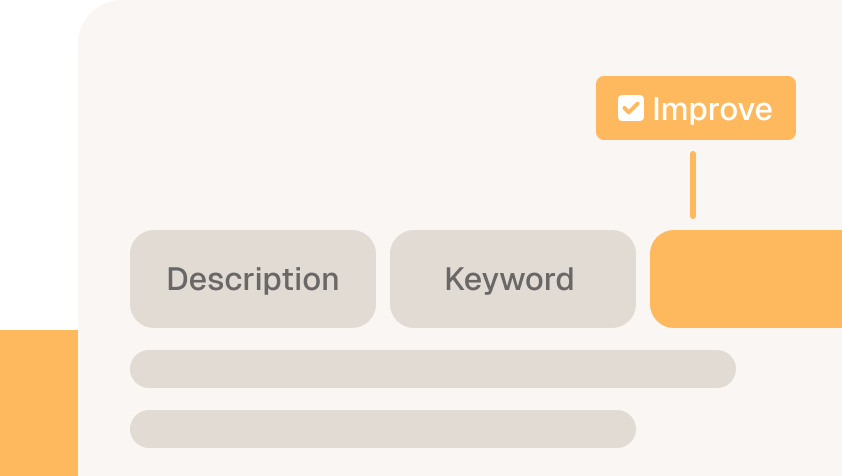 Improve

Description

Keyword